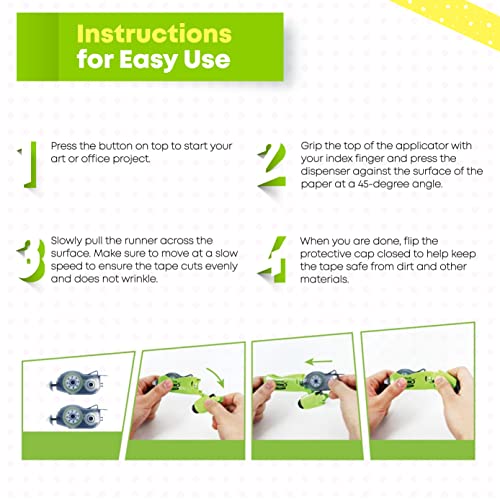 Instructions for Easy Use

1 Press the button on top to start your art or office project.

2 Grip the top of the applicator with your index finger and press the dispenser against the surface of the paper at a 45-degree angle.

3 Slowly pull the runner across the surface. Make sure to move at a slow speed to ensure the tape cuts evenly and does not wrinkle.

4 When you are done, flip the protective cap closed to help keep the tape safe from dirt and other materials.