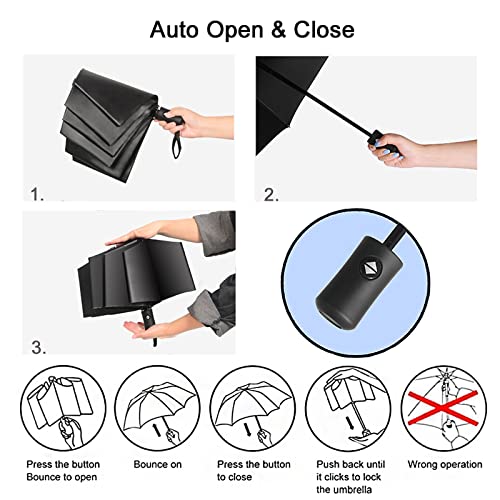 Auto Open & Close

1.

2.

3.

Press the button
Bounce to open

Bounce on

Press the button
to close

Push back until
it clicks to lock
the umbrella

Wrong operation