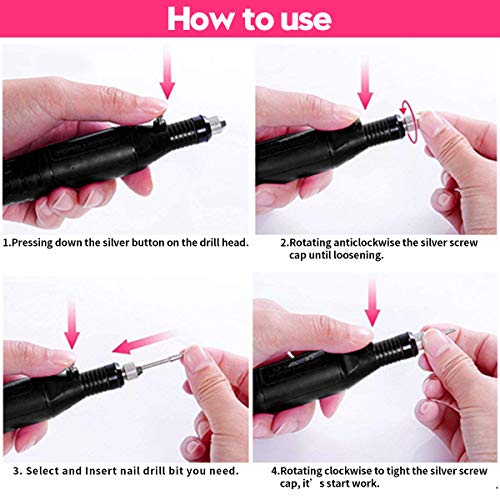 How to use

1.Pressing down the silver button on the drill head.

2.Rotating anticlockwise the silver screw cap until loosening.

3. Select and Insert nail drill bit you need.

4.Rotating clockwise to tight the silver screw cap, it’s start work.