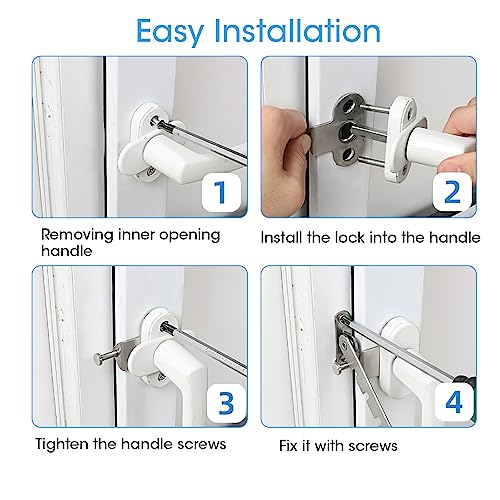 Easy Installation

1

Removing inner opening handle

2

Install the lock into the handle

3

Tighten the handle screws

4

Fix it with screws