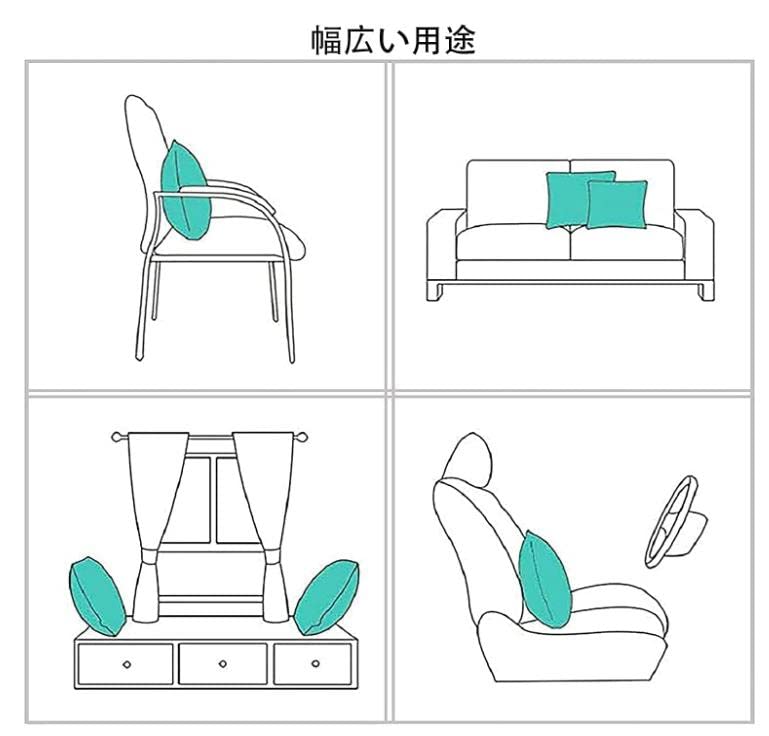 幅広い用途