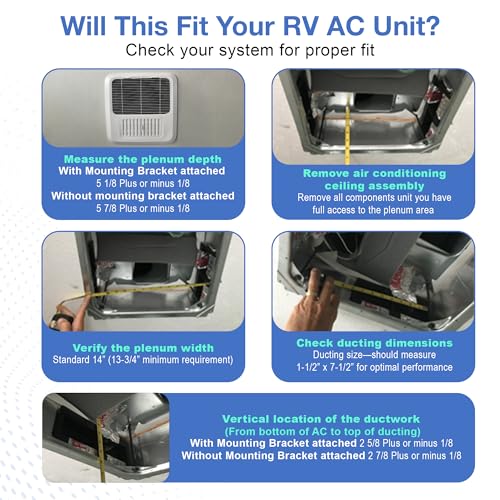 Will This Fit Your RV AC Unit?
Check your system for proper fit

Measure the plenum depth
With Mounting Bracket attached
5 1/8 Plus or minus 1/8
Without mounting bracket attached
5 7/8 Plus or minus 1/8

Remove air conditioning ceiling assembly
Remove all components unit you have full access to the plenum area

Verify the plenum width
Standard 14" (13-3/4" minimum requirement)

Check ducting dimensions
Ducting size—should measure 1-1/2" x 7-1/2" for optimal performance

Vertical location of the ductwork
(From bottom of AC to top of ducting)
With Mounting Bracket attached 2 5/8 Plus or minus 1/8
Without Mounting Bracket attached 2 7/8 Plus or minus 1/8