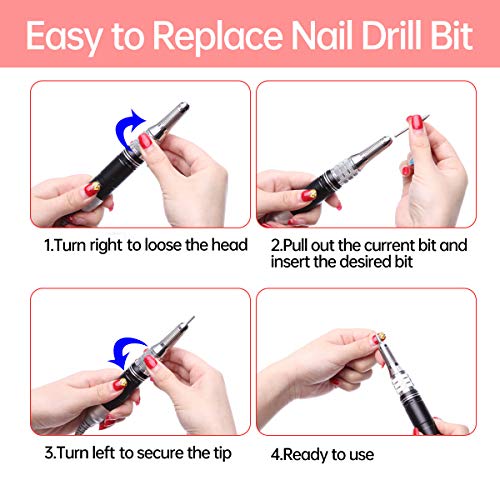 Easy to Replace Nail Drill Bit

1.Turn right to loose the head

2.Pull out the current bit and insert the desired bit

3.Turn left to secure the tip

4.Ready to use