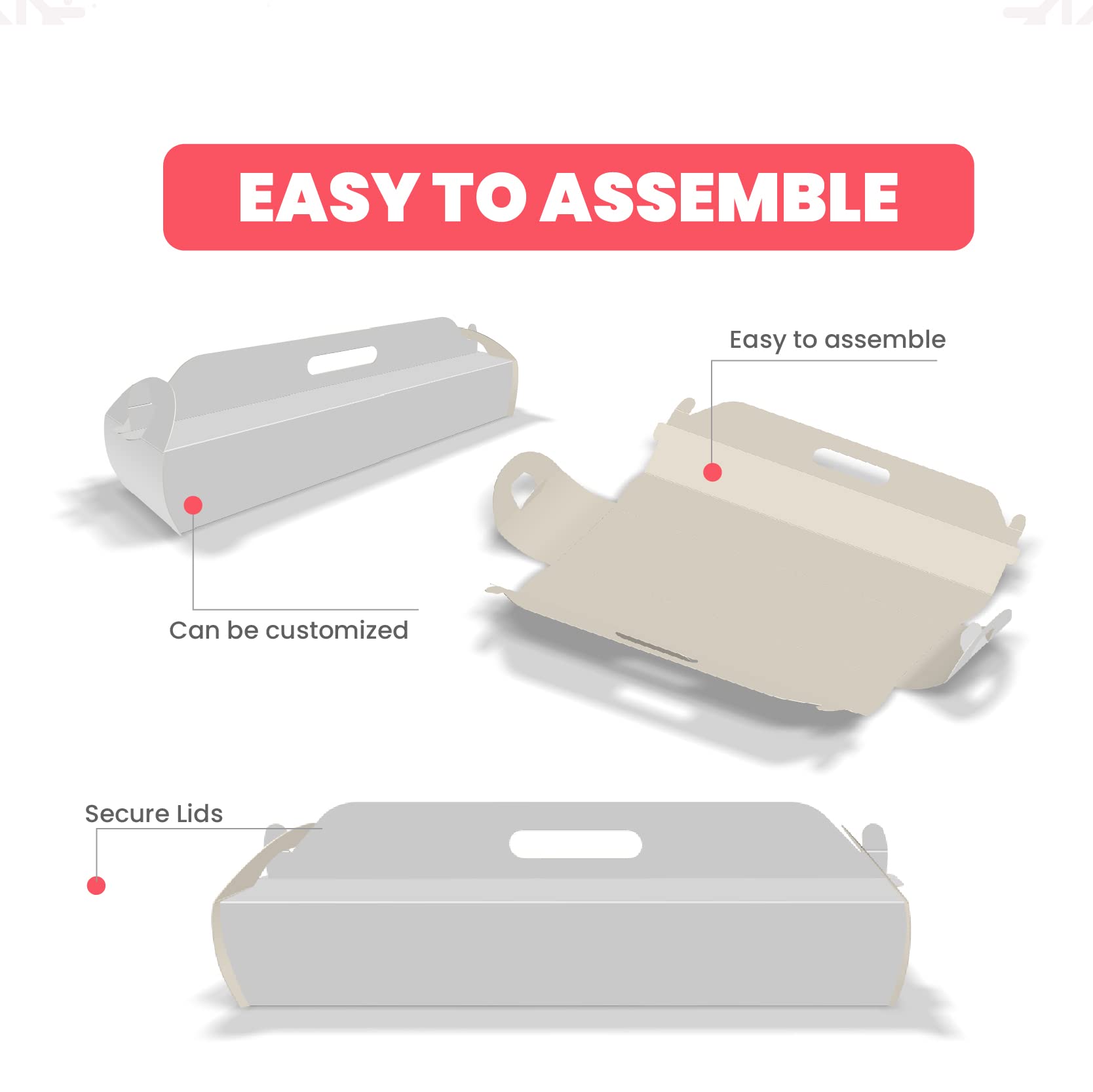 EASY TO ASSEMBLE

Easy to assemble

Can be customized

Secure Lids