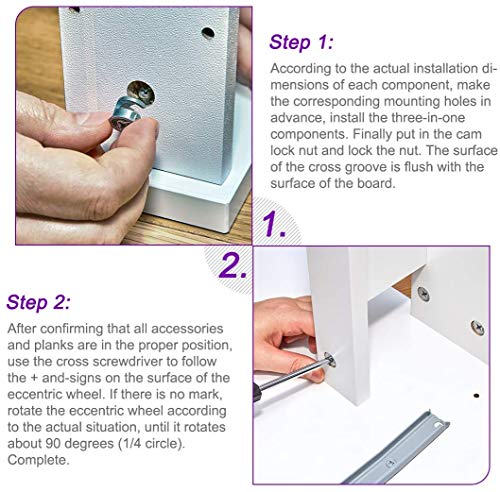 Step 1:

According to the actual installation dimensions of each component, make the corresponding mounting holes in advance, install the three-in-one components. Finally put in the cam lock nut and lock the nut. The surface of the cross groove is flush with the surface of the board.

1.

2.

Step 2:

After confirming that all accessories and planks are in the proper position, use the cross screwdriver to follow the + and-signs on the surface of the eccentric wheel. If there is no mark, rotate the eccentric wheel according to the actual situation, until it rotates about 90 degrees (1/4 circle). Complete.