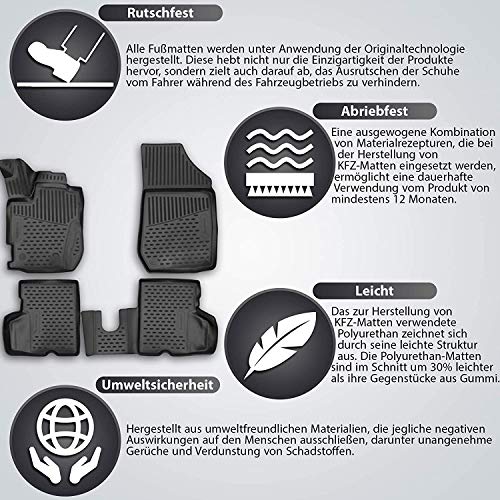 Rutschfest

Alle Fußmatten werden unter Anwendung der Originaltechnologie hergestellt. Diese hebt nicht nur die Einzigartigkeit der Produkte hervor, sondern zielt auch darauf ab, das Ausrutschen der Schuhe vom Fahrer während des Fahrzeugbetriebs zu verhindern.

Abriebfest

Eine ausgewogene Kombination von Materialrezepturen, die bei der Herstellung von KFZ-Matten eingesetzt werden, ermöglicht eine dauerhafte Verwendung vom Produkt von mindestens 12 Monaten.

Leicht

Das zur Herstellung von KFZ-Matten verwendete Polyurethan zeichnet sich durch seine leichte Struktur aus. Die Polyurethan-Matten sind im Schnitt um 30% leichter als ihre Gegenstücke aus Gummi.

Umweltsicherheit

Hergestellt aus umweltfreundlichen Materialien, die jegliche negativen Auswirkungen auf den Menschen ausschließen, darunter unangenehme Gerüche und Verdunstung von Schadstoffen.