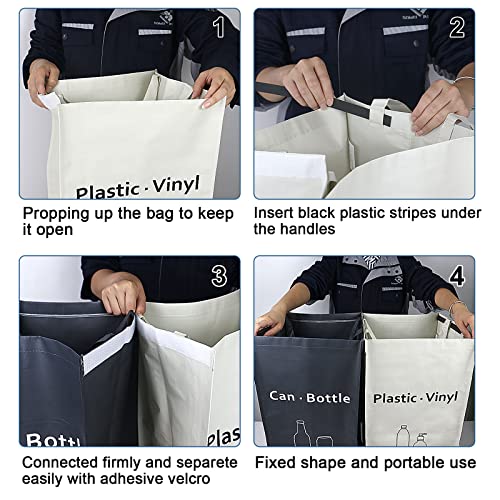 1

Plastic · Vinyl

Propping up the bag to keep it open

2

Insert black plastic stripes under the handles

3

Bottl

Plas

Connected firmly and separete easily with adhesive velcro

4

Can · Bottle

Plastic · Vinyl

Fixed shape and portable use