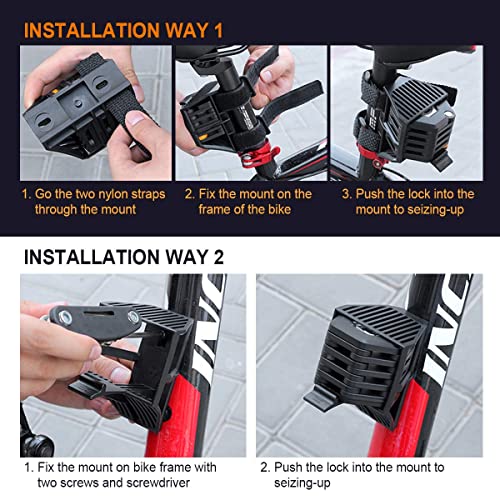 INSTALLATION WAY 1

1. Go the two nylon straps through the mount

2. Fix the mount on the frame of the bike

3. Push the lock into the mount to seizing-up

INSTALLATION WAY 2

1. Fix the mount on bike frame with two screws and screwdriver

2. Push the lock into the mount to seizing-up