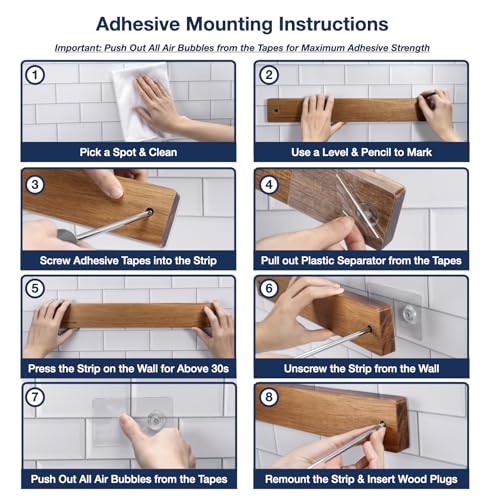 Adhesive Mounting Instructions

Important: Push Out All Air Bubbles from the Tapes for Maximum Adhesive Strength

1
Pick a Spot & Clean

2
Use a Level & Pencil to Mark

3
Screw Adhesive Tapes into the Strip

4
Pull out Plastic Separator from the Tapes

5
Press the Strip on the Wall for Above 30s

6
Unscrew the Strip from the Wall

7
Push Out All Air Bubbles from the Tapes

8
Remount the Strip & Insert Wood Plugs