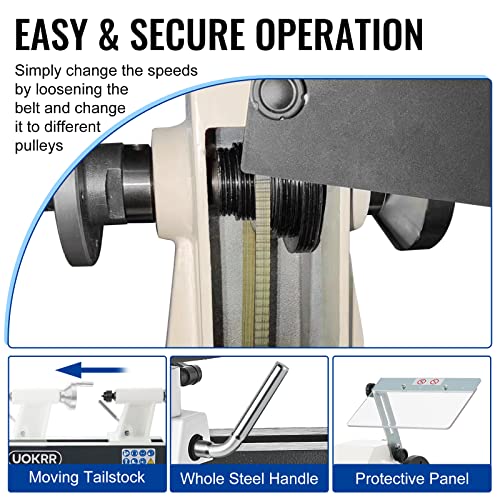 EASY & SECURE OPERATION

Simply change the speeds by loosening the belt and change it to different pulleys

UOKRR

Moving Tailstock

Whole Steel Handle

Protective Panel