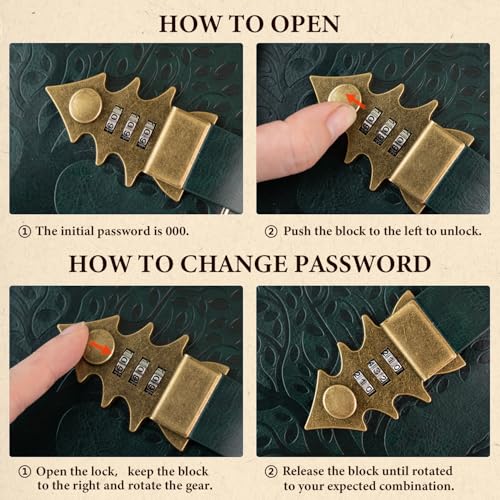 HOW TO OPEN

① The initial password is 000.

② Push the block to the left to unlock.

HOW TO CHANGE PASSWORD

① Open the lock, keep the block to the right and rotate the gear.

② Release the block until rotated to your expected combination.