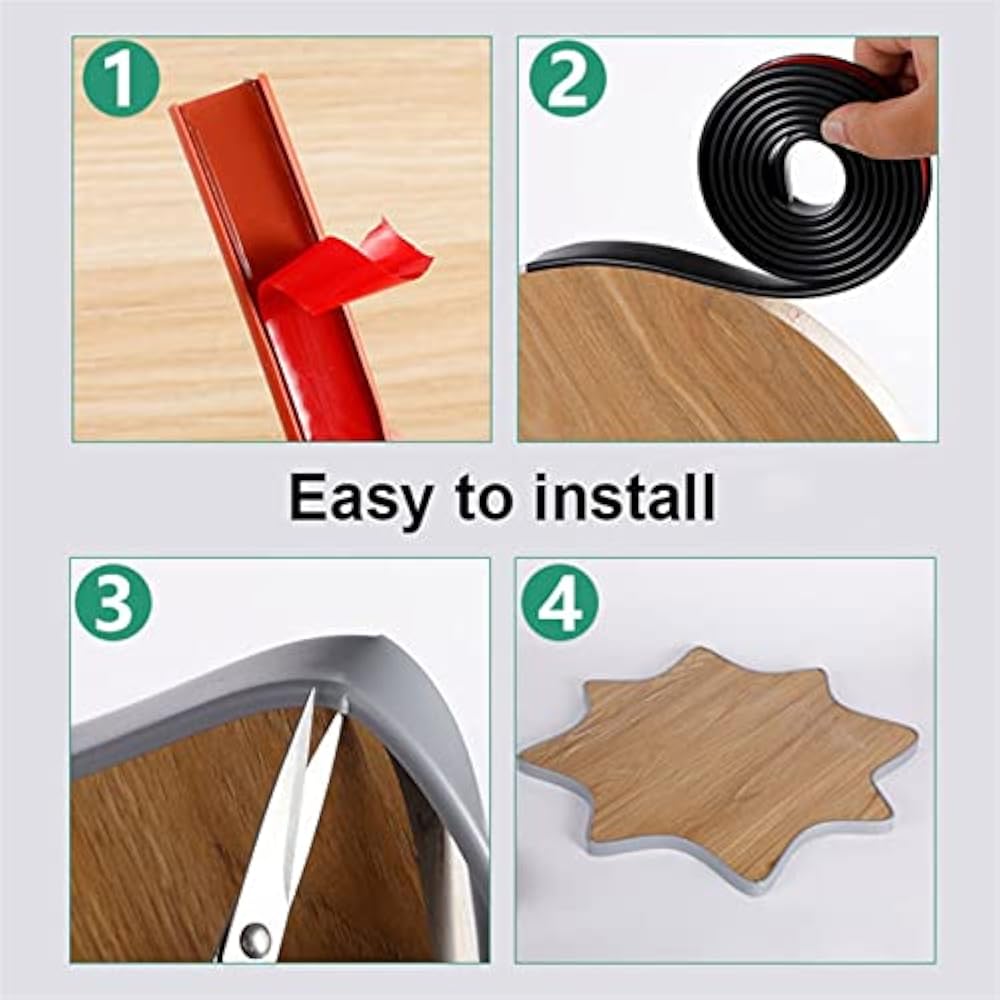 1

2

Easy to install

3

4