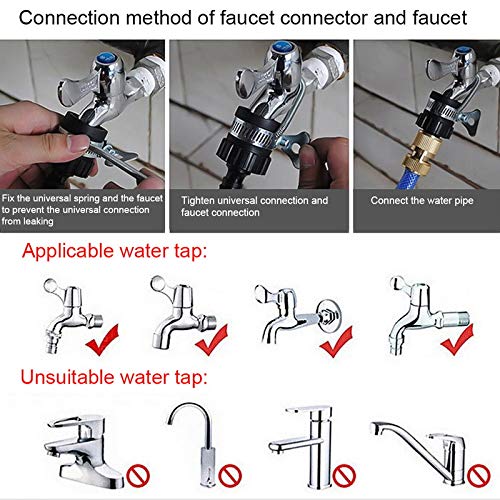 Connection method of faucet connector and faucet

Fix the universal spring and the faucet to prevent the universal connection from leaking

Tighten universal connection and faucet connection

Connect the water pipe

Applicable water tap:

Unsuitable water tap: