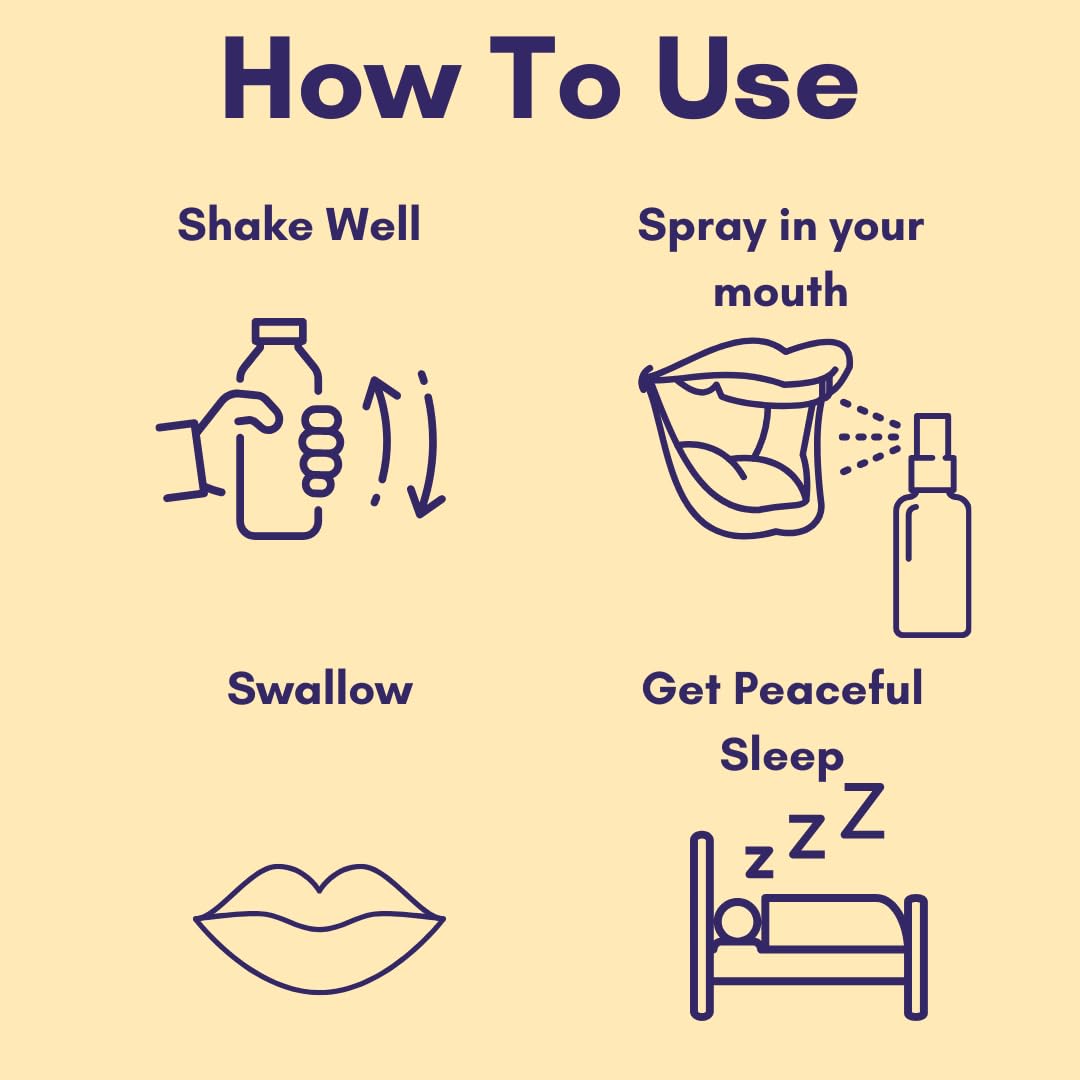 How To Use

Shake Well

Spray in your mouth

Swallow

Get Peaceful Sleep

z Z Z