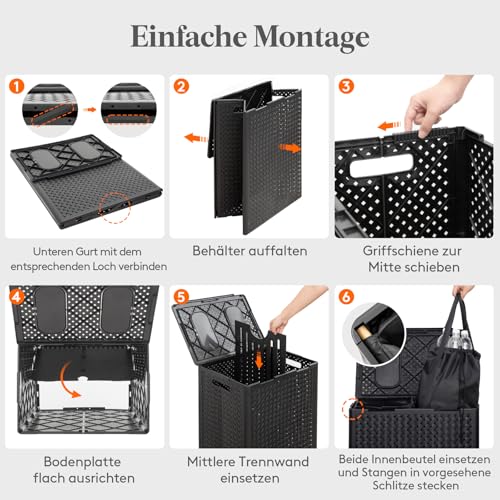 Einfache Montage

1
Unteren Gurt mit dem entsprechenden Loch verbinden

2
Behälter auffalten

3
Griffschiene zur Mitte schieben

4
Bodenplatte flach ausrichten

5
Mittlere Trennwand einsetzen

6
Beide Innenbeutel einsetzen und Stangen in vorgesehene Schlitze stecken