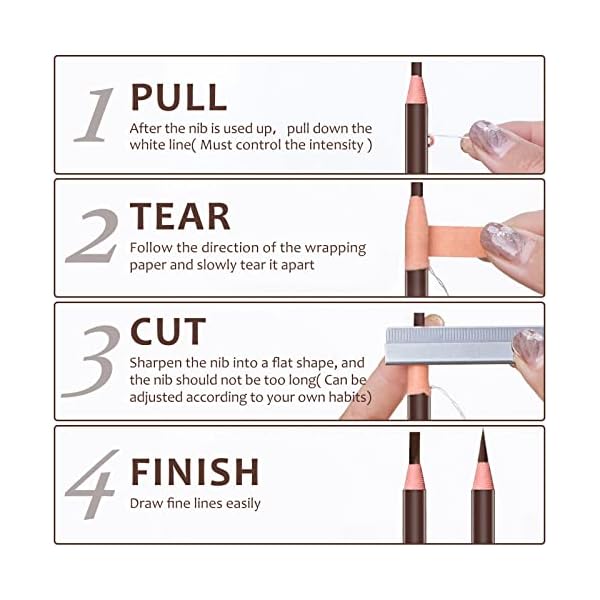 1 PULL
After the nib is used up， pull down the white line( Must control the intensity )

2 TEAR
Follow the direction of the wrapping paper and slowly tear it apart

3 CUT
Sharpen the nib into a flat shape, and the nib should not be too long( Can be adjusted according to your own habits)

4 FINISH
Draw fine lines easily