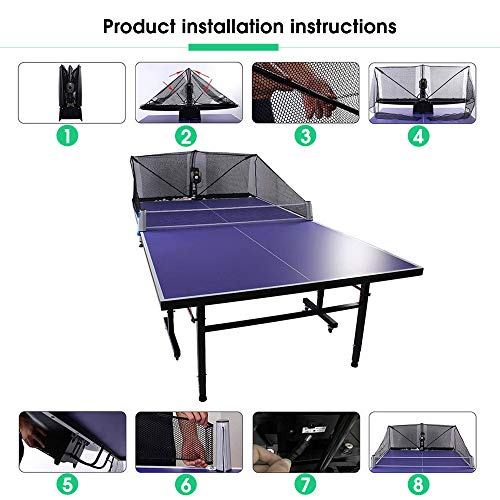 Product installation instructions

1

2

3

4

5

6

7

8