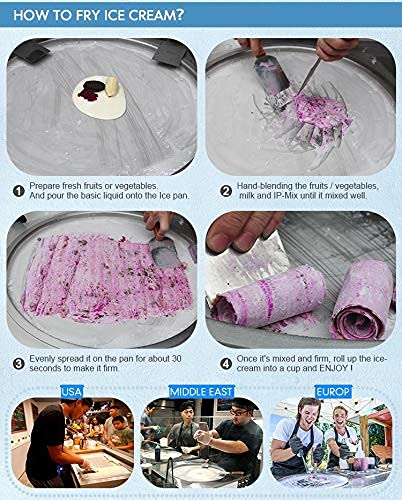 HOW TO FRY ICE CREAM?

1 Prepare fresh fruits or vegetables. And pour the basic liquid onto the Ice pan.

2 Hand-blending the fruits / vegetables, milk and IP-Mix until it mixed well.

3 Evenly spread it on the pan for about 30 seconds to make it firm.

4 Once it's mixed and firm, roll up the ice-cream into a cup and ENJOY !

USA

MIDDLE EAST

EUROP