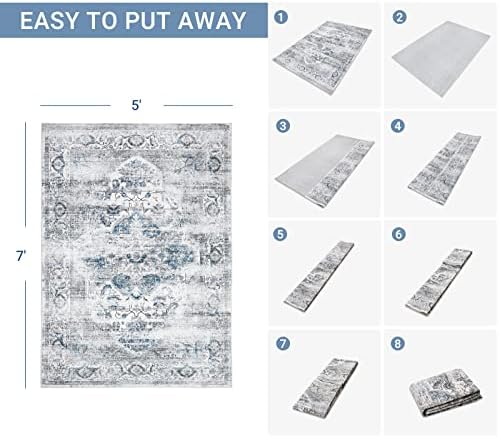 EASY TO PUT AWAY

5'

7'

1

2

3

4

5

6

7

8