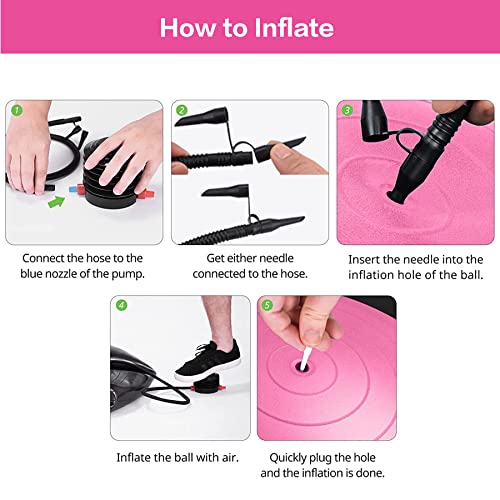 How to Inflate

1

Connect the hose to the blue nozzle of the pump.

2

Get either needle connected to the hose.

3

Insert the needle into the inflation hole of the ball.

4

Inflate the ball with air.

5

Quickly plug the hole and the inflation is done.