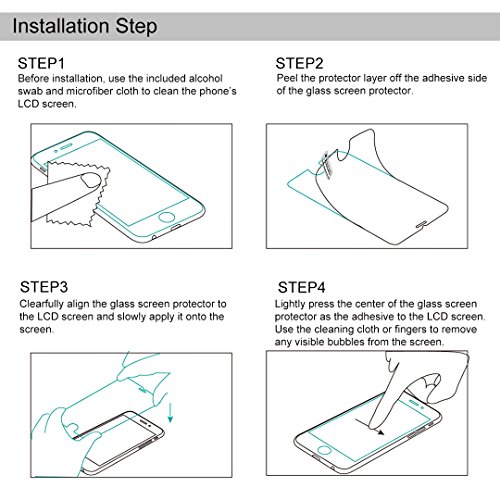 Installation Step

STEP1
Before installation, use the included alcohol swab and microfiber cloth to clean the phone's LCD screen.

STEP2
Peel the protector layer off the adhesive side of the glass screen protector.

STEP3
Clearfully align the glass screen protector to the LCD screen and slowly apply it onto the screen.

STEP4
Lightly press the center of the glass screen protector as the adhesive to the LCD screen. Use the cleaning cloth or fingers to remove any visible bubbles from the screen.