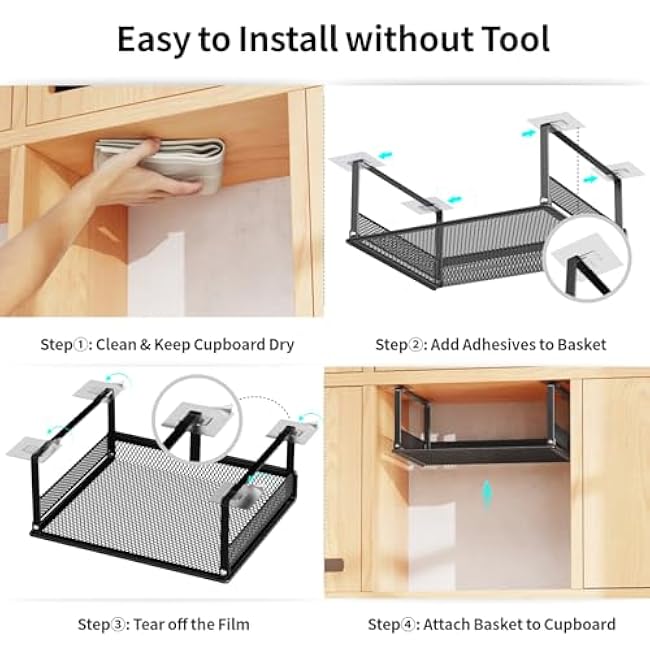 Easy to Install without Tool

Step①: Clean & Keep Cupboard Dry

Step②: Add Adhesives to Basket

Step③: Tear off the Film

Step④: Attach Basket to Cupboard