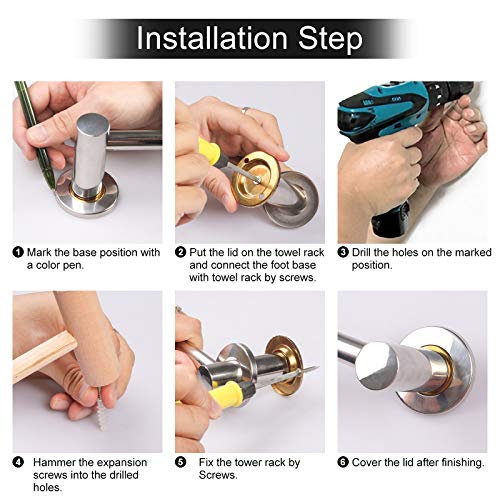 Installation Step

1 Mark the base position with a color pen.

2 Put the lid on the towel rack and connect the foot base with towel rack by screws.

3 Drill the holes on the marked position.

4 Hammer the expansion screws into the drilled holes.

5 Fix the tower rack by Screws.

6 Cover the lid after finishing.