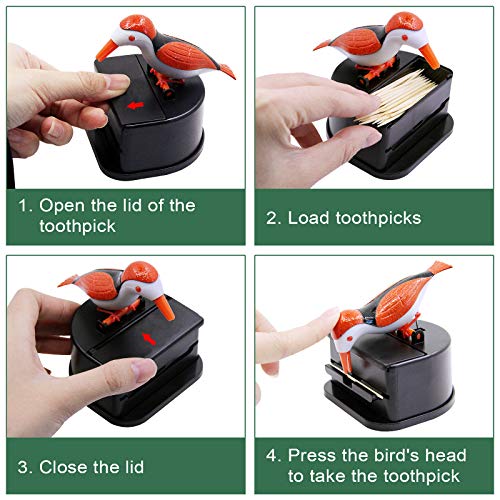 1. Open the lid of the toothpick

2. Load toothpicks

3. Close the lid

4. Press the bird's head to take the toothpick