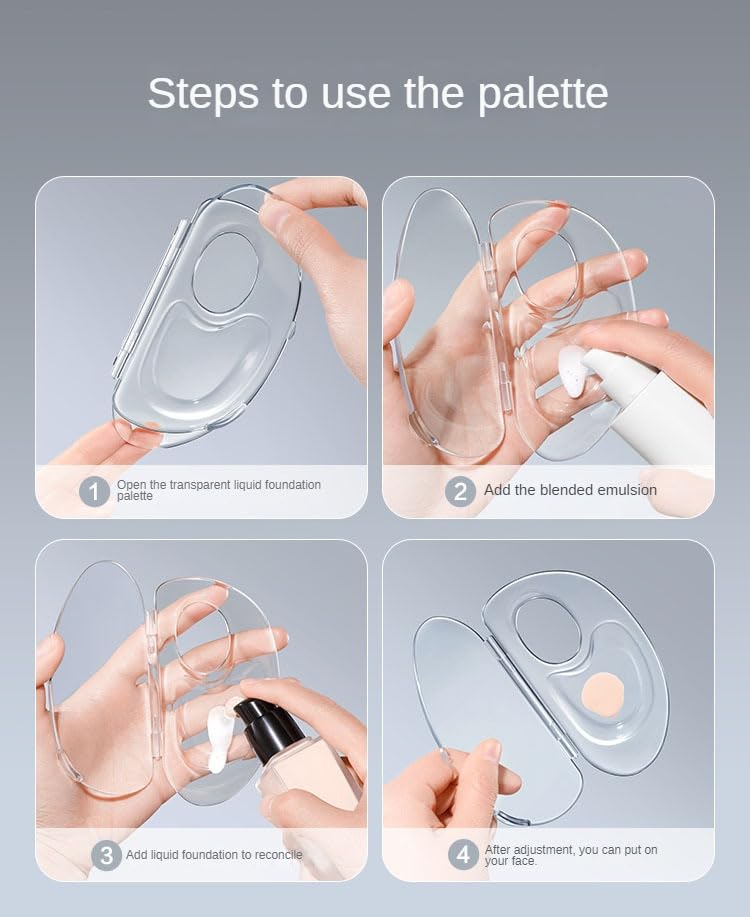 Steps to use the palette

1 Open the transparent liquid foundation palette

2 Add the blended emulsion

3 Add liquid foundation to reconcile

4 After adjustment, you can put on your face.