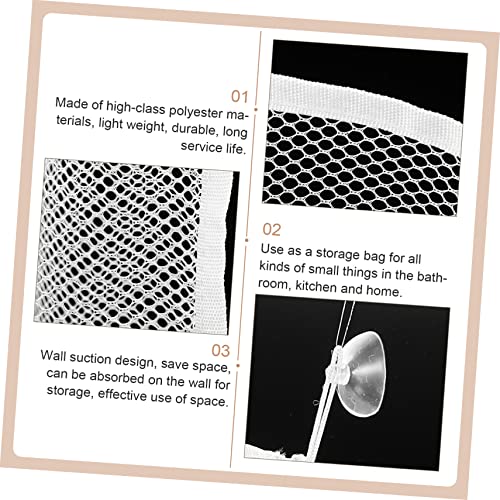 01
Made of high-class polyester materials, light weight, durable, long service life.

02
Use as a storage bag for all kinds of small things in the bathroom, kitchen and home.

03
Wall suction design, save space, can be absorbed on the wall for storage, effective use of space.