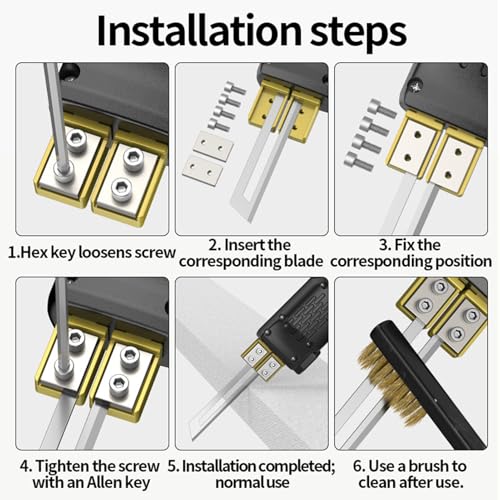 Installation steps

1.Hex key loosens screw

2. Insert the corresponding blade

3. Fix the corresponding position

4. Tighten the screw with an Allen key

5. Installation completed; normal use

6. Use a brush to clean after use.