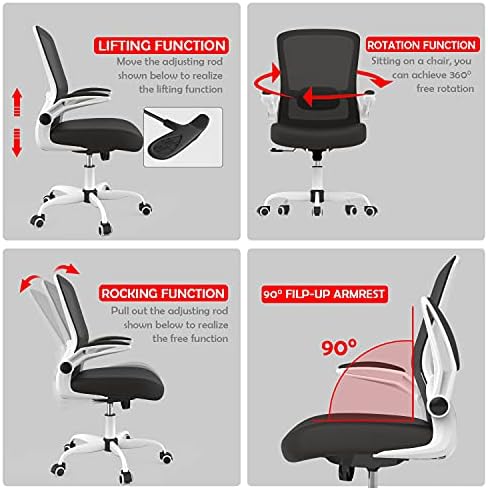 LIFTING FUNCTION
Move the adjusting rod shown below to realize the lifting function

ROTATION FUNCTION
Sitting on a chair, you can achieve 360° free rotation

ROCKING FUNCTION
Pull out the adjusting rod shown below to realize the free function

90° FILP-UP ARMREST
90°