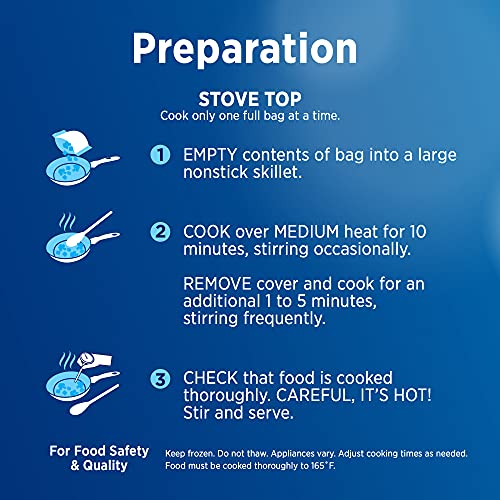 Preparation

STOVE TOP
Cook only one full bag at a time.

1 EMPTY contents of bag into a large nonstick skillet.

2 COOK over MEDIUM heat for 10 minutes, stirring occasionally.

REMOVE cover and cook for an additional 1 to 5 minutes, stirring frequently.

3 CHECK that food is cooked thoroughly. CAREFUL, IT'S HOT! Stir and serve.

For Food Safety & Quality

Keep frozen. Do not thaw. Appliances vary. Adjust cooking times as needed. Food must be cooked thoroughly to 165°F.