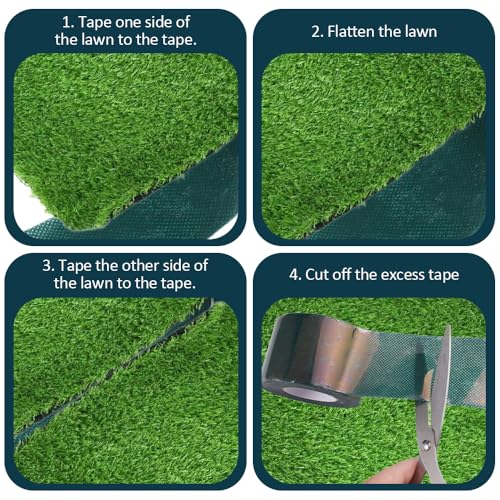 1. Tape one side of the lawn to the tape.

2. Flatten the lawn

3. Tape the other side of the lawn to the tape.

4. Cut off the excess tape