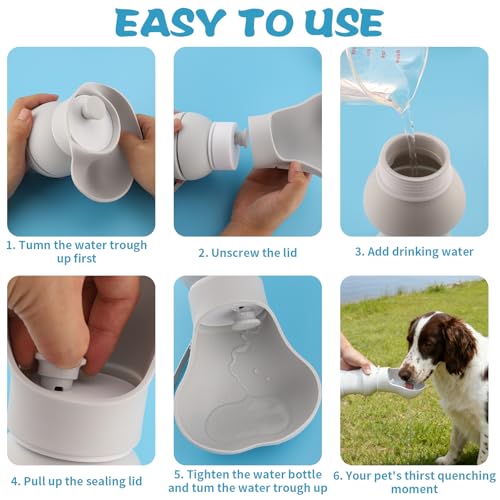 EASY TO USE

1. Tumn the water trough up first

2. Unscrew the lid

3. Add drinking water

4. Pull up the sealing lid

5. Tighten the water bottle and tum the water trough up

6. Your pet's thirst quenching moment