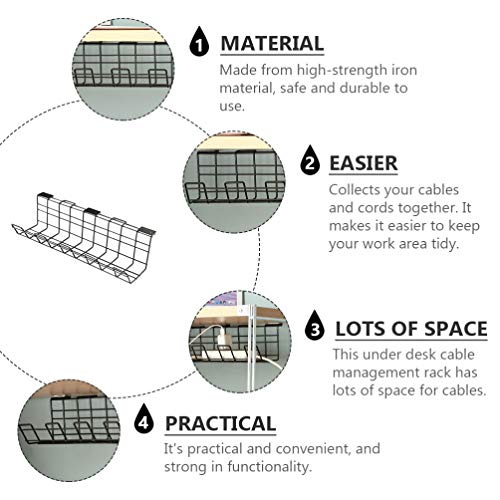 1 MATERIAL
Made from high-strength iron material, safe and durable to use.

2 EASIER
Collects your cables and cords together. It makes it easier to keep your work area tidy.

3 LOTS OF SPACE
This under desk cable management rack has lots of space for cables.

4 PRACTICAL
It's practical and convenient, and strong in functionality.