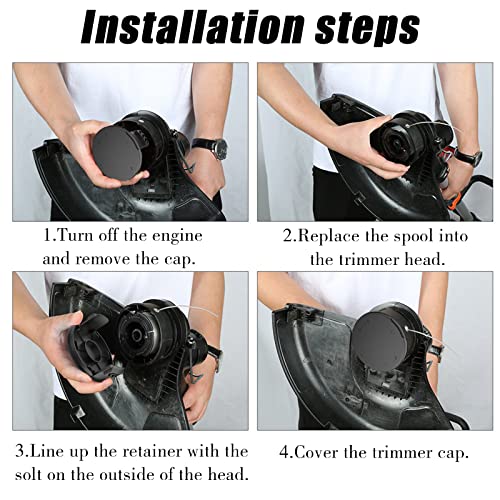 Installation steps

1.Turn off the engine and remove the cap.

2.Replace the spool into the trimmer head.

3.Line up the retainer with the solt on the outside of the head.

4.Cover the trimmer cap.