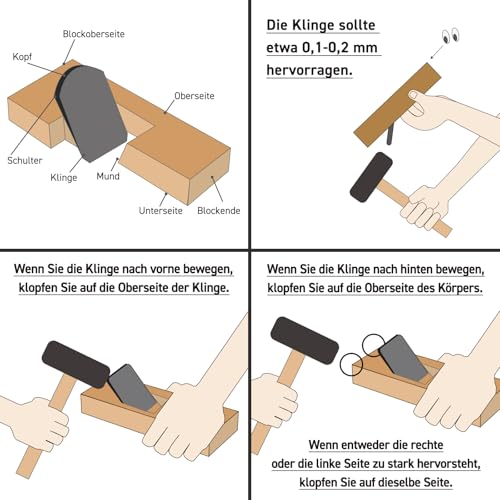 Blockoberseite
Kopf
Oberseite
Schulter
Klinge
Mund
Unterseite
Blockende

Die Klinge sollte etwa 0,1-0,2 mm hervorragen.

Wenn Sie die Klinge nach vorne bewegen, klopfen Sie auf die Oberseite der Klinge.

Wenn Sie die Klinge nach hinten bewegen, klopfen Sie auf die Oberseite des Körpers.

Wenn entweder die rechte oder die linke Seite zu stark hervorsteht, klopfen Sie auf dieselbe Seite.