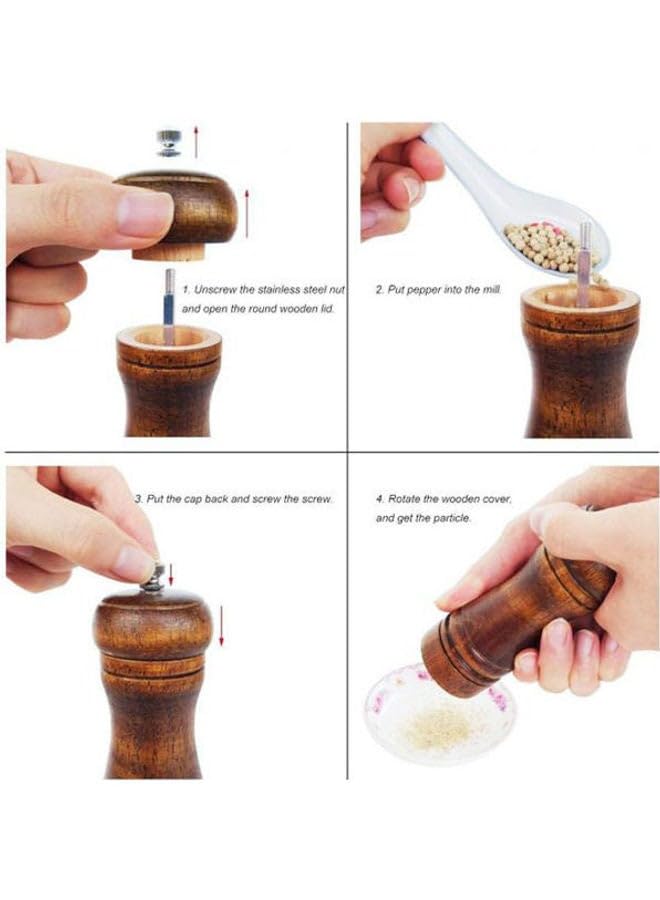 1. Unscrew the stainless steel nut and open the round wooden lid.

2. Put pepper into the mill.

3. Put the cap back and screw the screw.

4. Rotate the wooden cover, and get the particle.