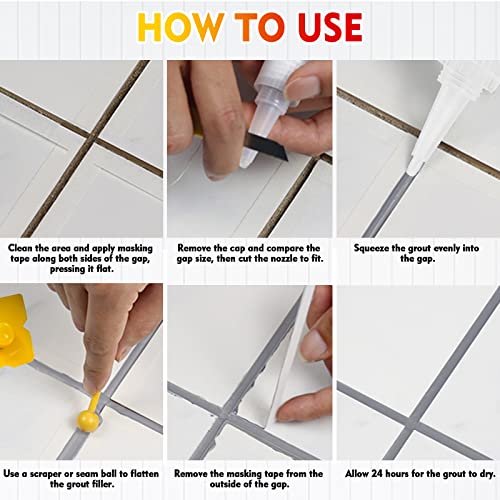 HOW TO USE

Clean the area and apply masking tape along both sides of the gap, pressing it flat.

Remove the cap and compare the gap size, then cut the nozzle to fit.

Squeeze the grout evenly into the gap.

Use a scraper or seam ball to flatten the grout filler.

Remove the masking tape from the outside of the gap.

Allow 24 hours for the grout to dry.