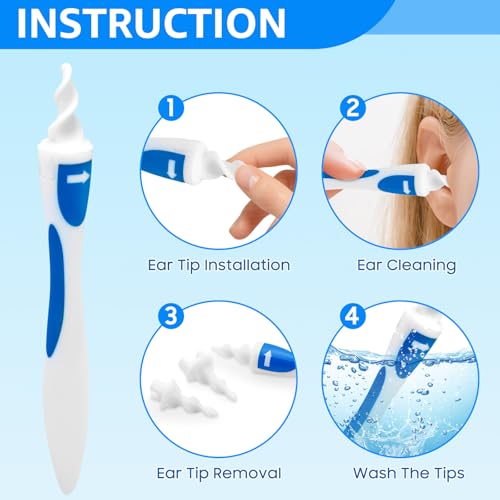 INSTRUCTION

1
Ear Tip Installation

2
Ear Cleaning

3
Ear Tip Removal

4
Wash The Tips