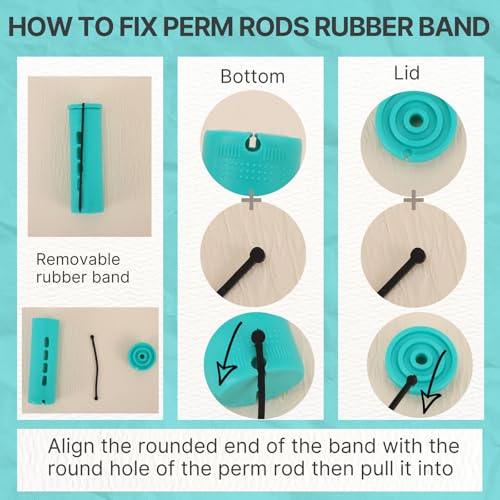 HOW TO FIX PERM RODS RUBBER BAND

Removable rubber band

Bottom

+

Lid

+

Align the rounded end of the band with the round hole of the perm rod then pull it into