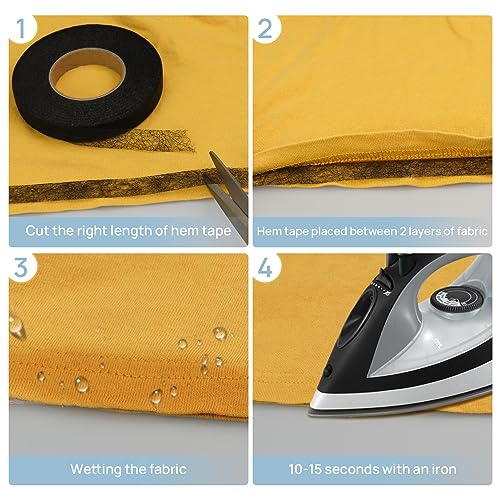 1

Cut the right length of hem tape

2

Hem tape placed between 2 layers of fabric

3

Wetting the fabric

4

10-15 seconds with an iron