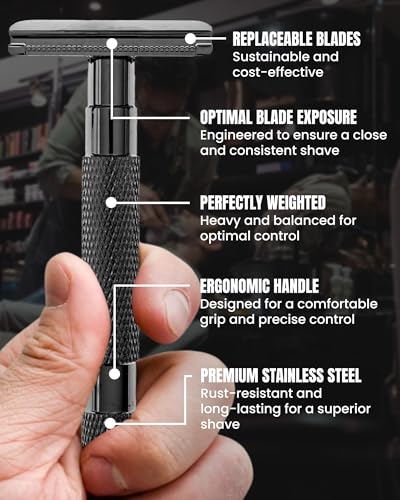 REPLACEABLE BLADES
Sustainable and cost-effective

OPTIMAL BLADE EXPOSURE
Engineered to ensure a close and consistent shave

PERFECTLY WEIGHTED
Heavy and balanced for optimal control

ERGONOMIC HANDLE
Designed for a comfortable grip and precise control

PREMIUM STAINLESS STEEL
Rust-resistant and long-lasting for a superior shave