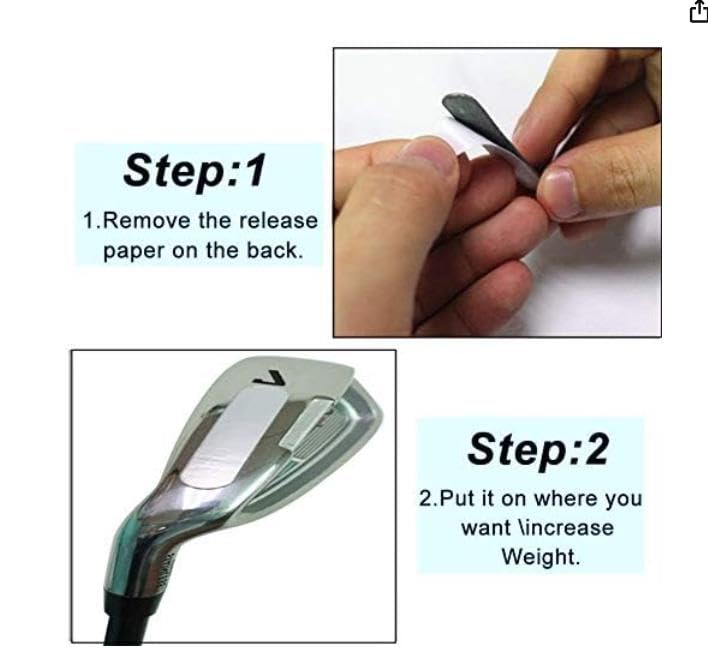 Step:1

1.Remove the release paper on the back.

7

Step:2

2.Put it on where you want \increase Weight.