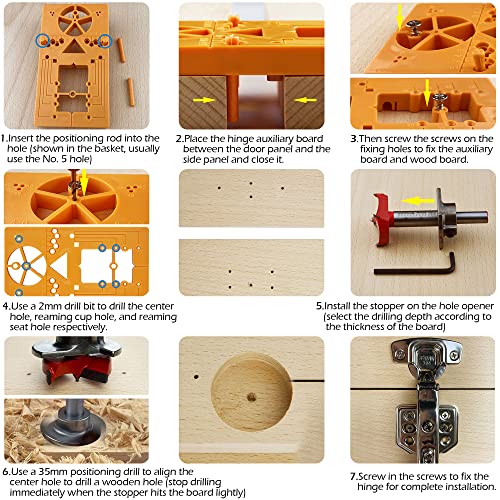 1.Insert the positioning rod into the hole (shown in the basket, usually use the No. 5 hole)

2.Place the hinge auxiliary board between the door panel and the side panel and close it.

3.Then screw the screws on the fixing holes to fix the auxiliary board and wood board.

4.Use a 2mm drill bit to drill the center hole, reaming cup hole, and reaming seat hole respectively.

5.Install the stopper on the hole opener (select the drilling depth according to the thickness of the board)

6.Use a 35mm positioning drill to align the center hole to drill a wooden hole (stop drilling immediately when the stopper hits the board lightly)

7.Screw in the screws to fix the hinge for complete installation.