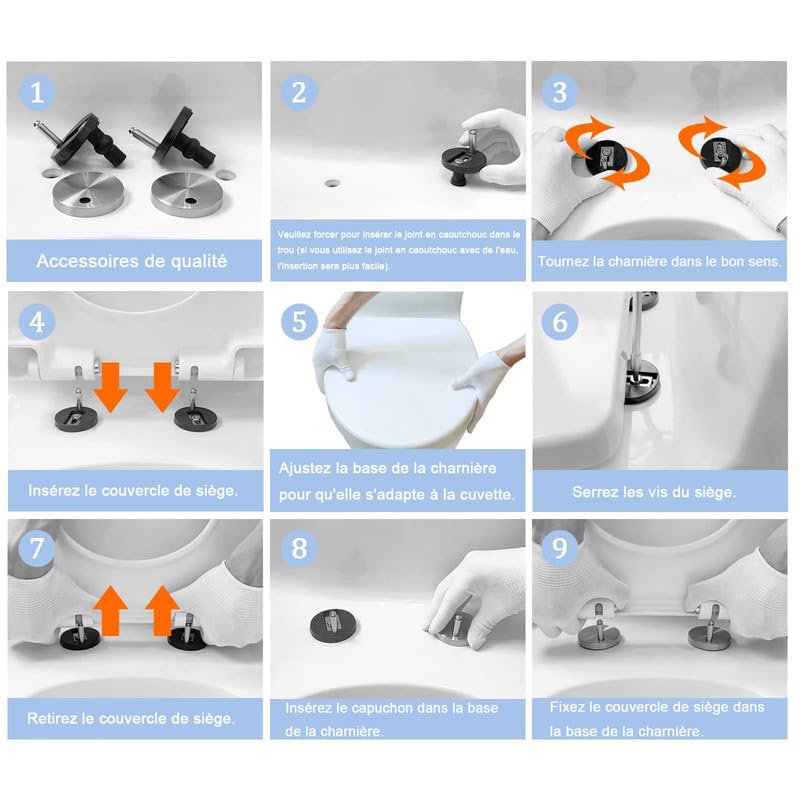 1

Accessoires de qualité

2

Veuillez forcer pour insérer le joint en caoutchouc dans le trou (si vous utilisez le joint en caoutchouc avec de l'eau, l'insertion sera plus facile).

3

Tournez la charnière dans le bon sens.

4

Insérez le couvercle de siège.

5

Ajustez la base de la charnière pour qu'elle s'adapte à la cuvette.

6

Serrez les vis du siège.

7

Retirez le couvercle de siège.

8

Insérez le capuchon dans la base de la charnière.

9

Fixez le couvercle de siège dans la base de la charnière.