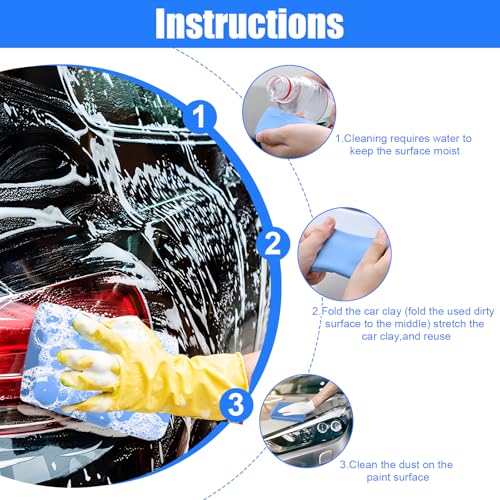 Instructions

1

1.Cleaning requires water to keep the surface moist

2

2.Fold the car clay (fold the used dirty surface to the middle) stretch the car clay,and reuse

3

3.Clean the dust on the paint surface