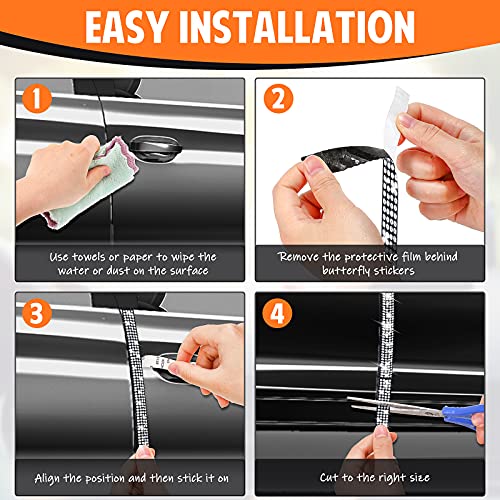 EASY INSTALLATION

1
Use towels or paper to wipe the water or dust on the surface

2
Remove the protective film behind butterfly stickers

3
Align the position and then stick it on

4
Cut to the right size