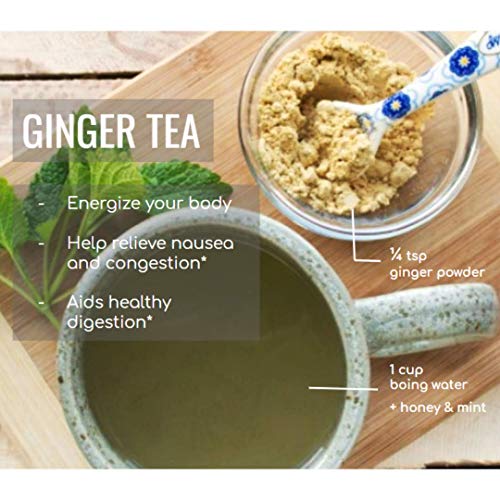 GINGER TEA

- Energize your body
- Help relieve nausea and congestion*
- Aids healthy digestion*

¼ tsp ginger powder

1 cup boing water

+ honey & mint